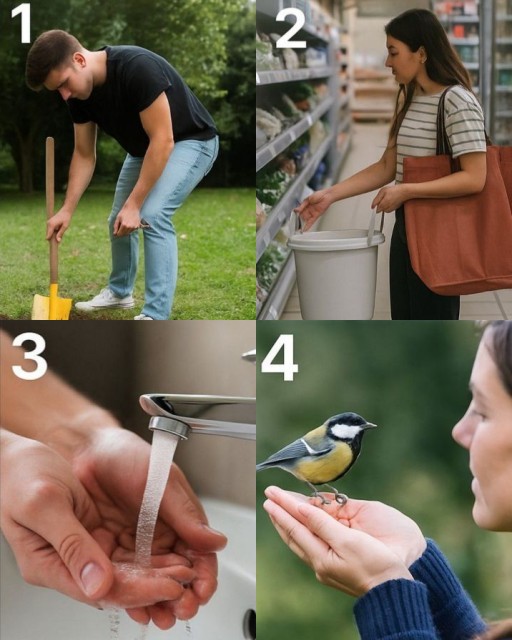 1

2

3

4